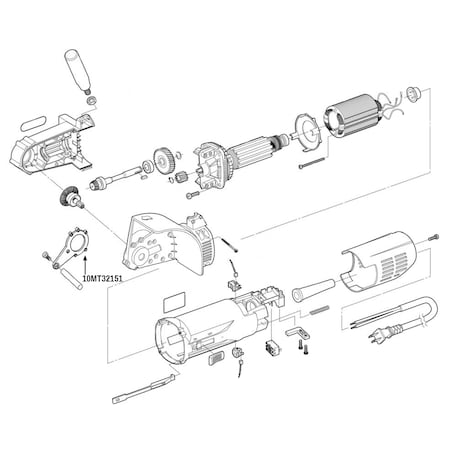 10MT32151